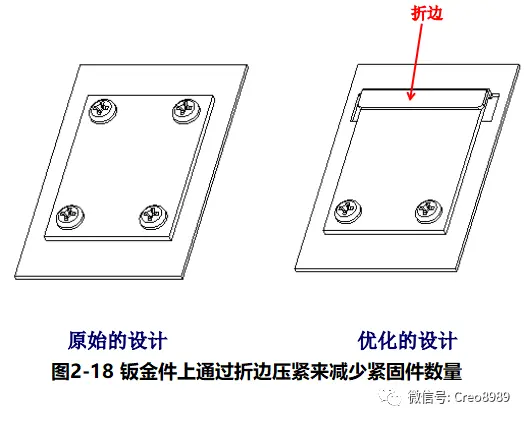 折边

原始的设计

优化的设计

图2-18 钣金件上通过折边压紧来减少紧固件数量

微信号: Creo8989